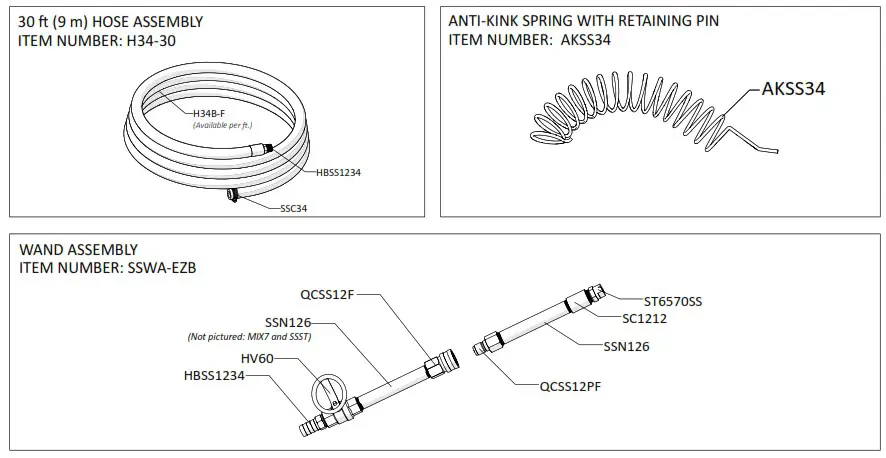 30 ft (9 m) HOSE ASSEMBLY
ITEM NUMBER: H34-30

H34B-F
(Available per ft.)
HBSS1234
SSC34

ANTI-KINK SPRING WITH RETAINING PIN
ITEM NUMBER: AKSS34

AKSS34

WAND ASSEMBLY
ITEM NUMBER: SSWA-EZB

QCSS12F
SSN126
(Not pictured: MIX7 and SSST)
HV60
HBSS1234
ST6570SS
SC1212
SSN126
QCSS12PF