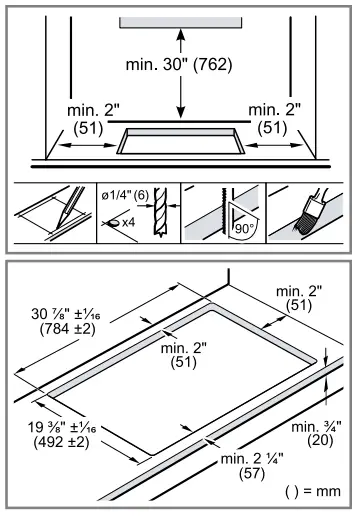 min. 30" (762)

min. 2"
(51)

min. 2"
(51)

ø1/4" (6)

x4

90°

30 ⅞" ±1⁄16
(784 ±2)

min. 2"
(51)

min. 2"
(51)

19 ⅜" ±1⁄16
(492 ±2)

min. ¾"
(20)

min. 2 ¼"
(57)

( ) = mm