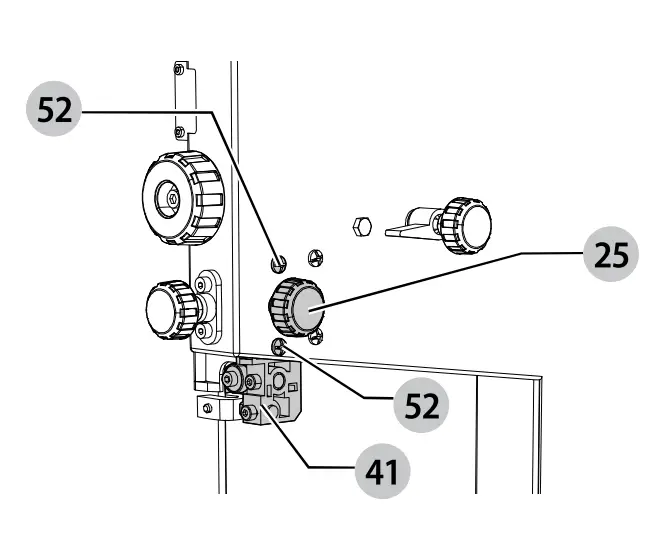 52
25
52
41