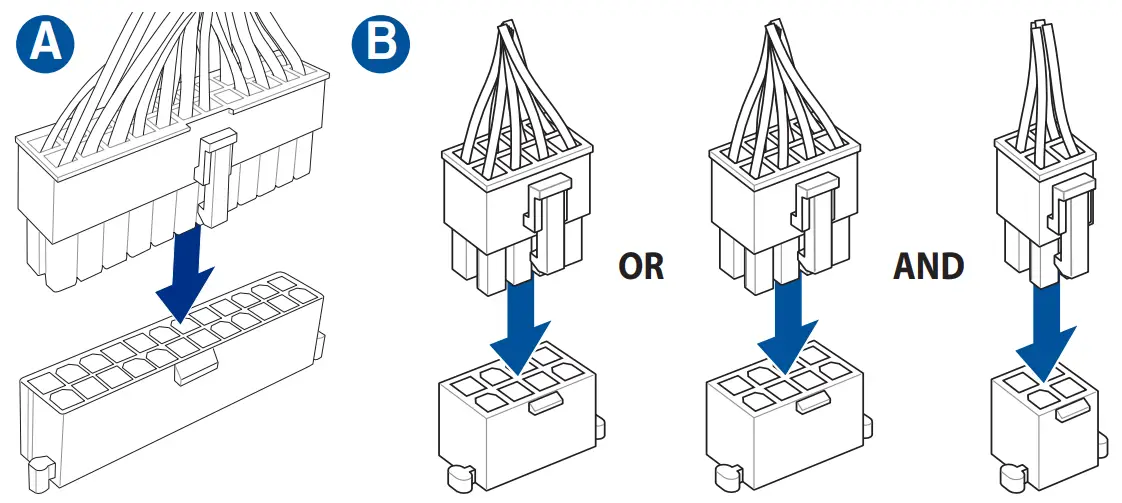 A

B

OR

AND