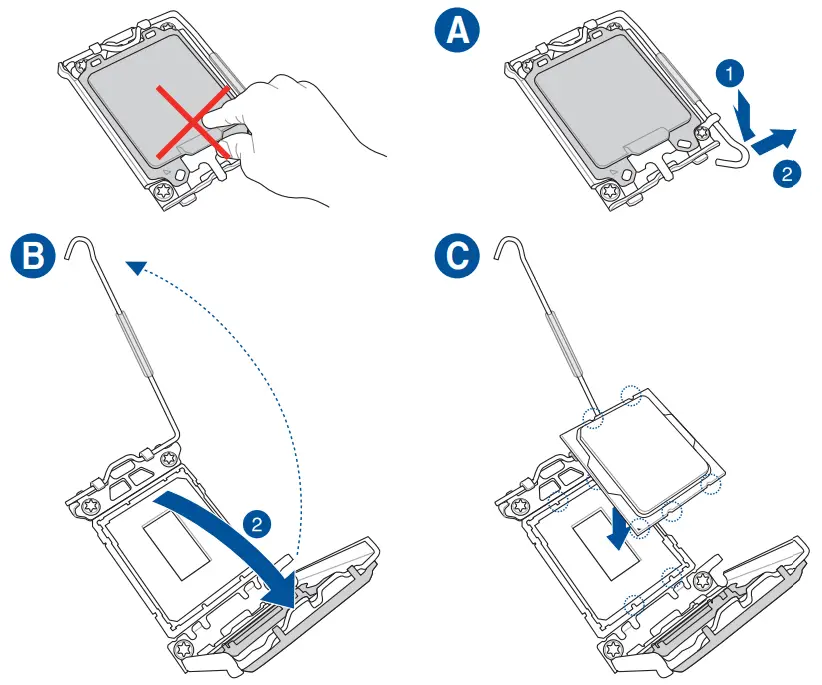 A
1
2
B
2
C