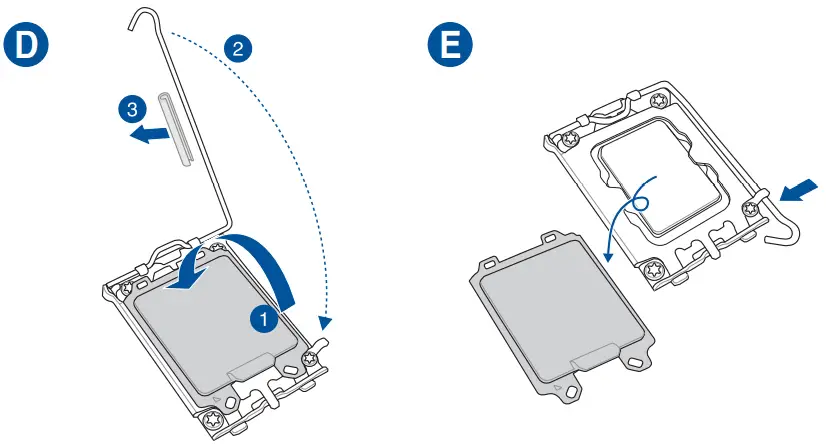 D

2

3

1

E