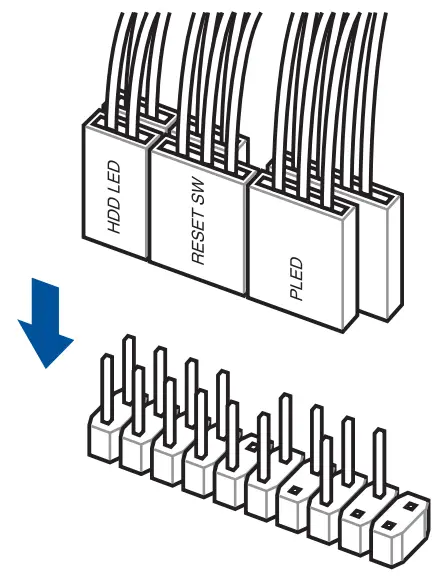 HDD LED
RESET SW
PLED