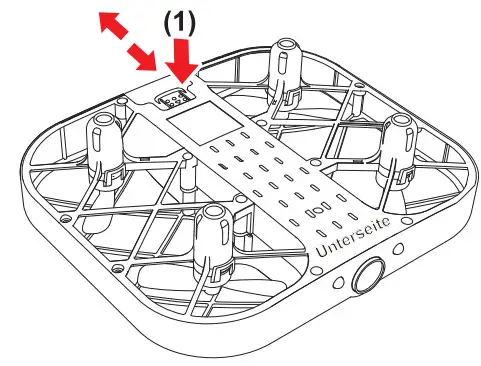 (1)

Unterseite