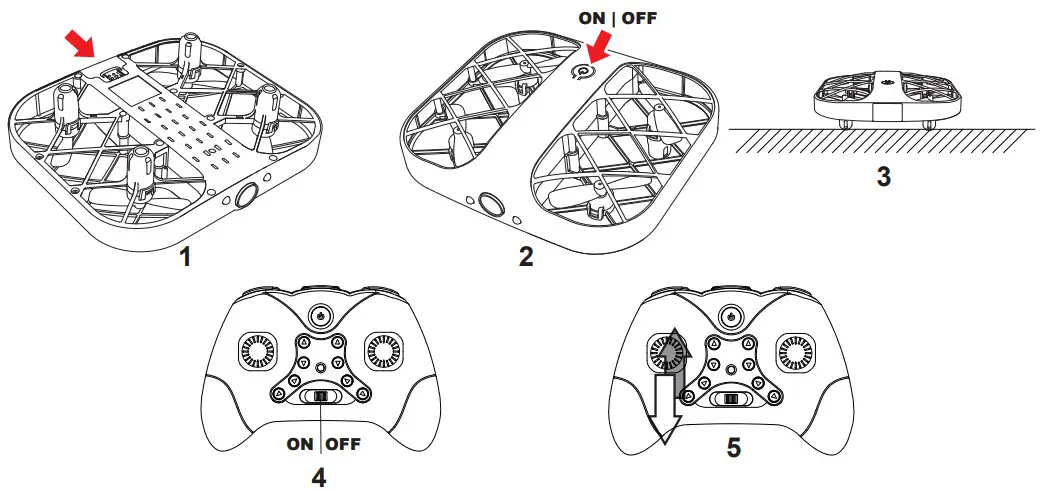 ON | OFF

1

2

3

ON | OFF

4

5