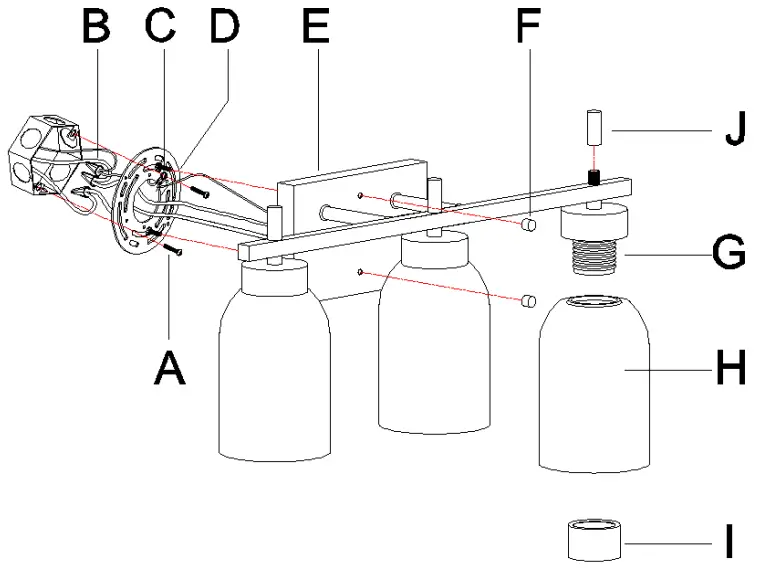 B C D E F
J
G
A
H
I