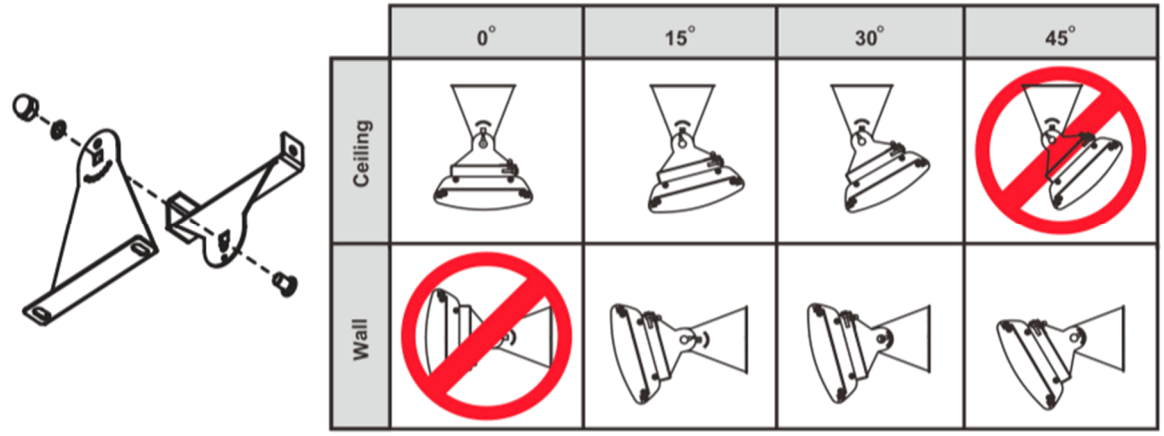 | | $0^\circ$ | $15^\circ$ | $30^\circ$ | $45^\circ$ |
|---|---|---|---|---|
| Ceiling | | | | |
| Wall | | | | |