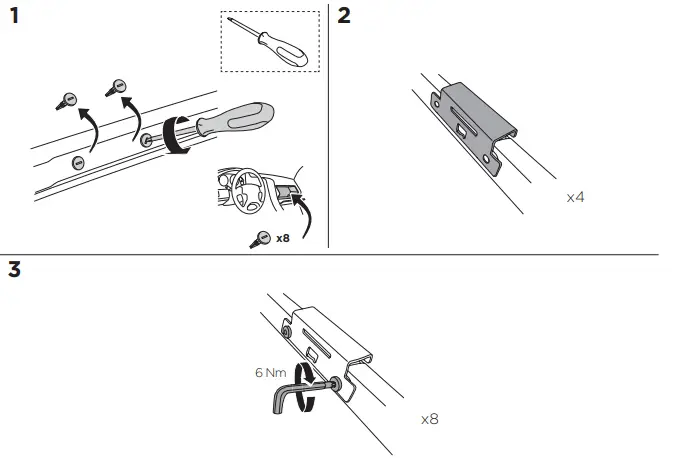 1

x8

2

x4

3

6 Nm

x8