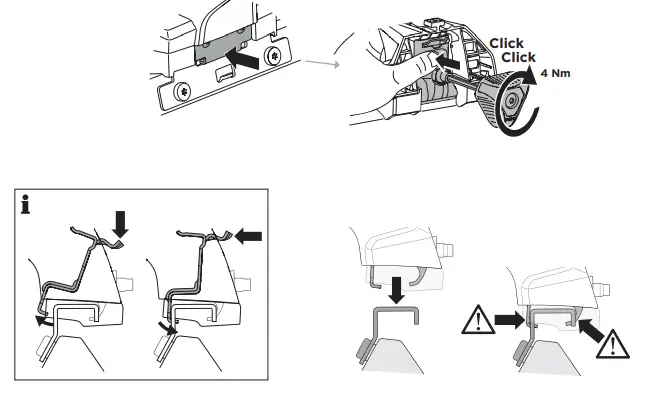 Click
Click
4 Nm

i