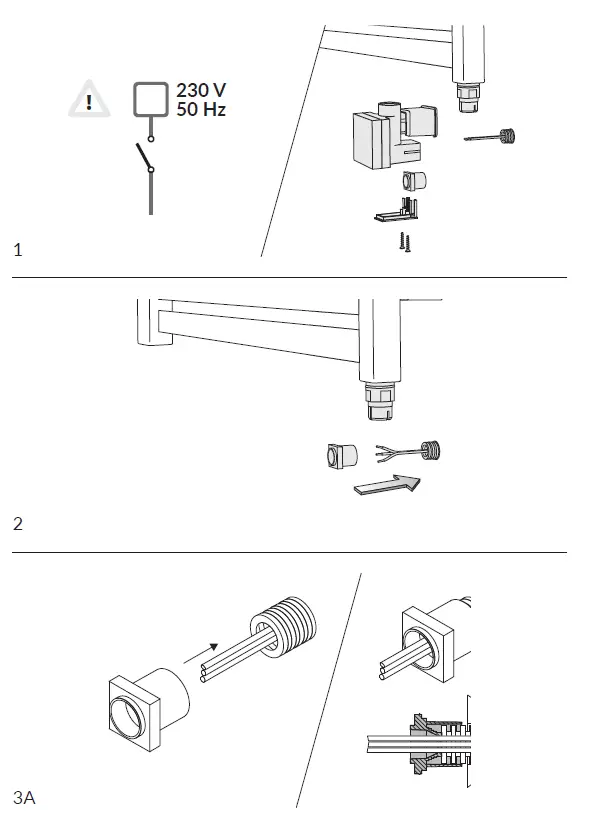 !

230 V
50 Hz

1

2

3A