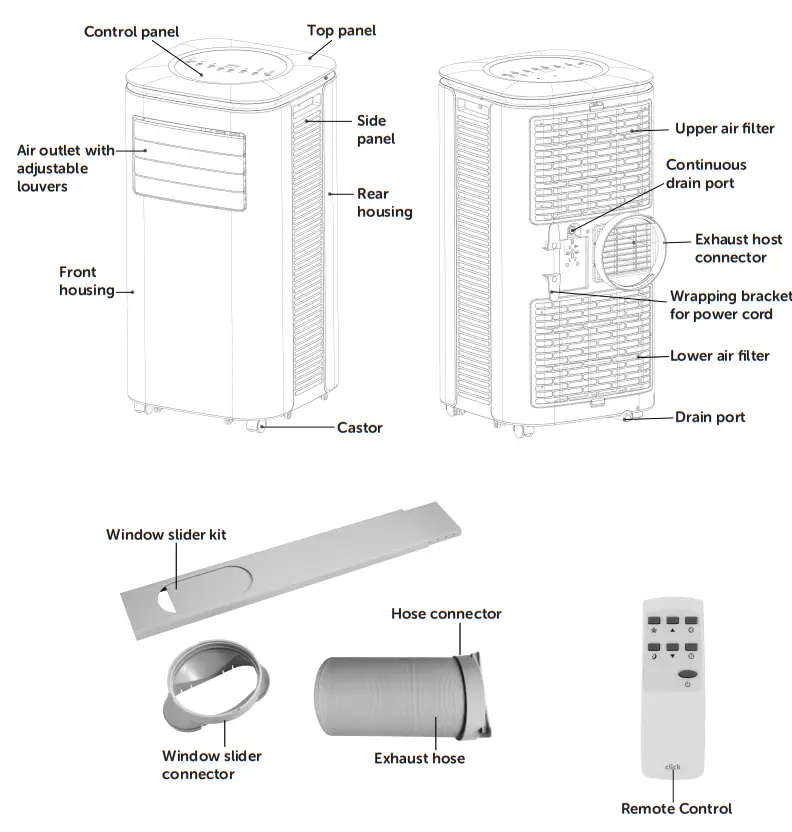 Control panel

Top panel

Side panel

Air outlet with adjustable louvers

Rear housing

Front housing

Castor

Upper air filter

Continuous drain port

Exhaust host connector

Wrapping bracket for power cord

Lower air filter

Drain port

Window slider kit

Hose connector

Window slider connector

Exhaust hose

click

Remote Control