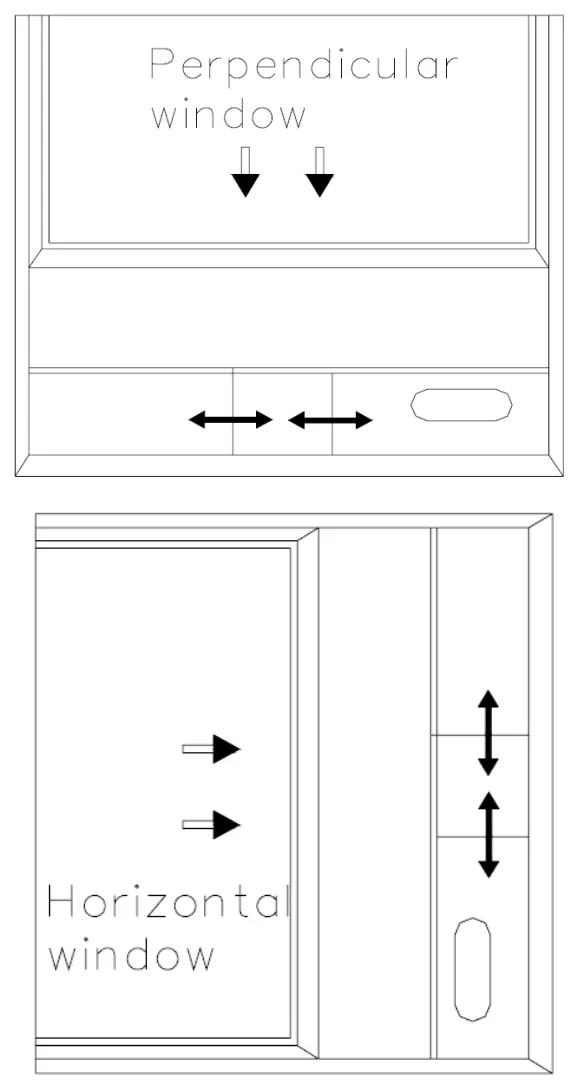 Perpendicular window

Horizontal window