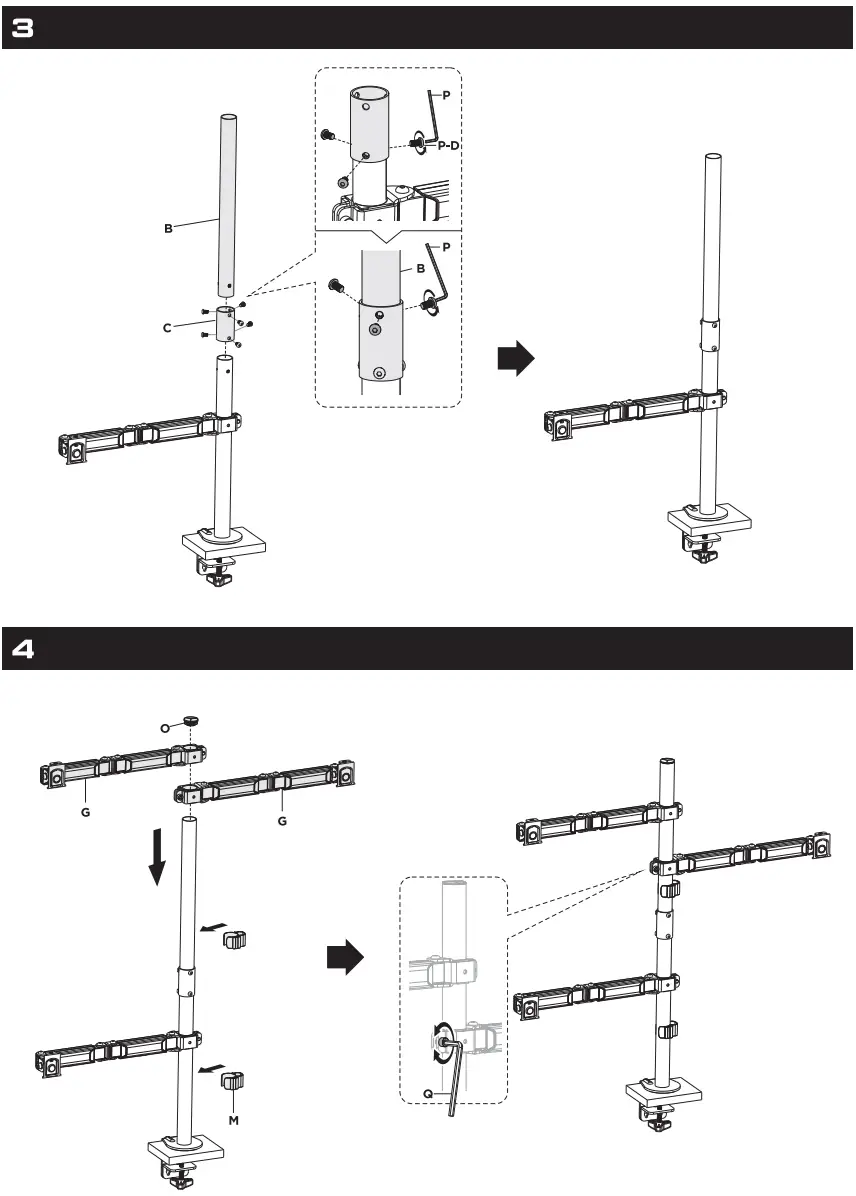 3

B

C

P

P-D

B

P

4

O

G

G

M

Q