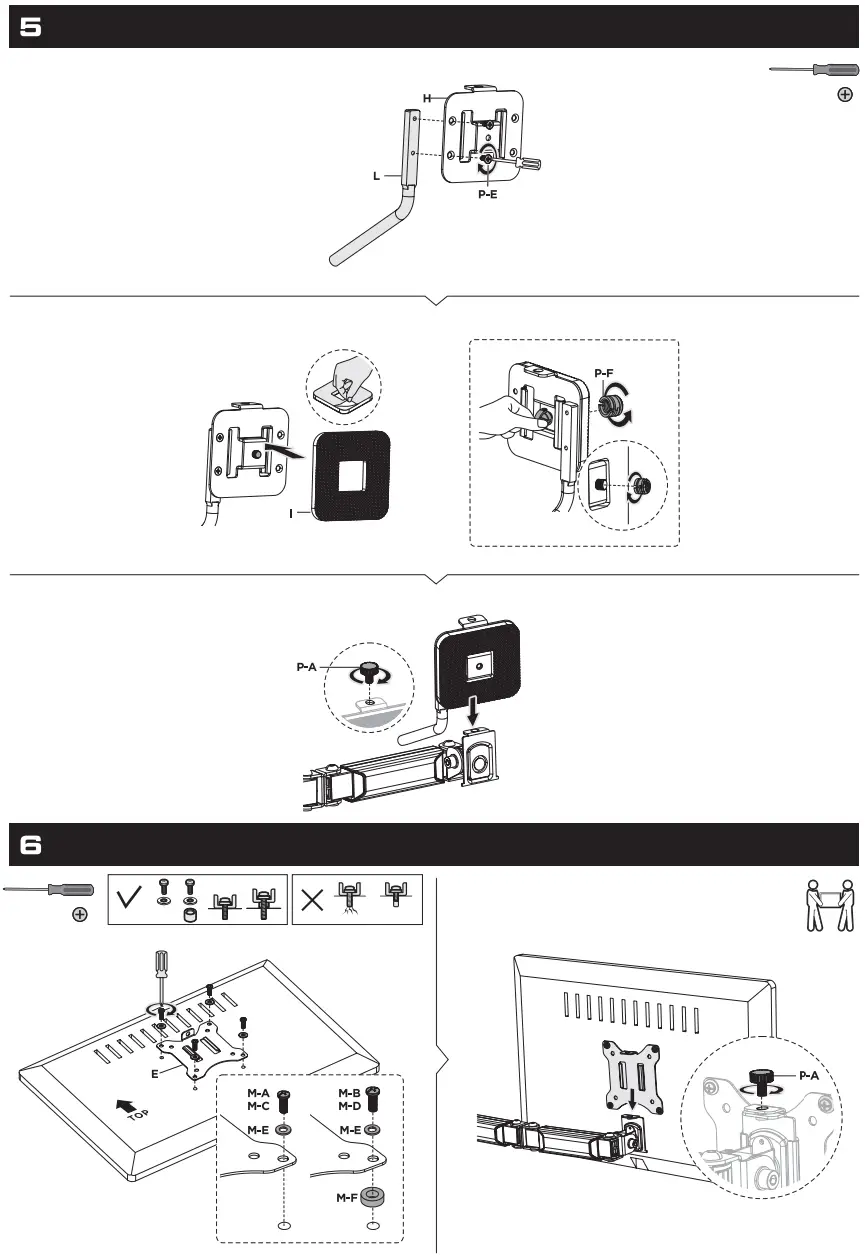 5

H

L

P-E

P-F

I

P-A

6

E

TOP

M-A
M-C

M-E

M-B
M-D

M-E

M-F

P-A