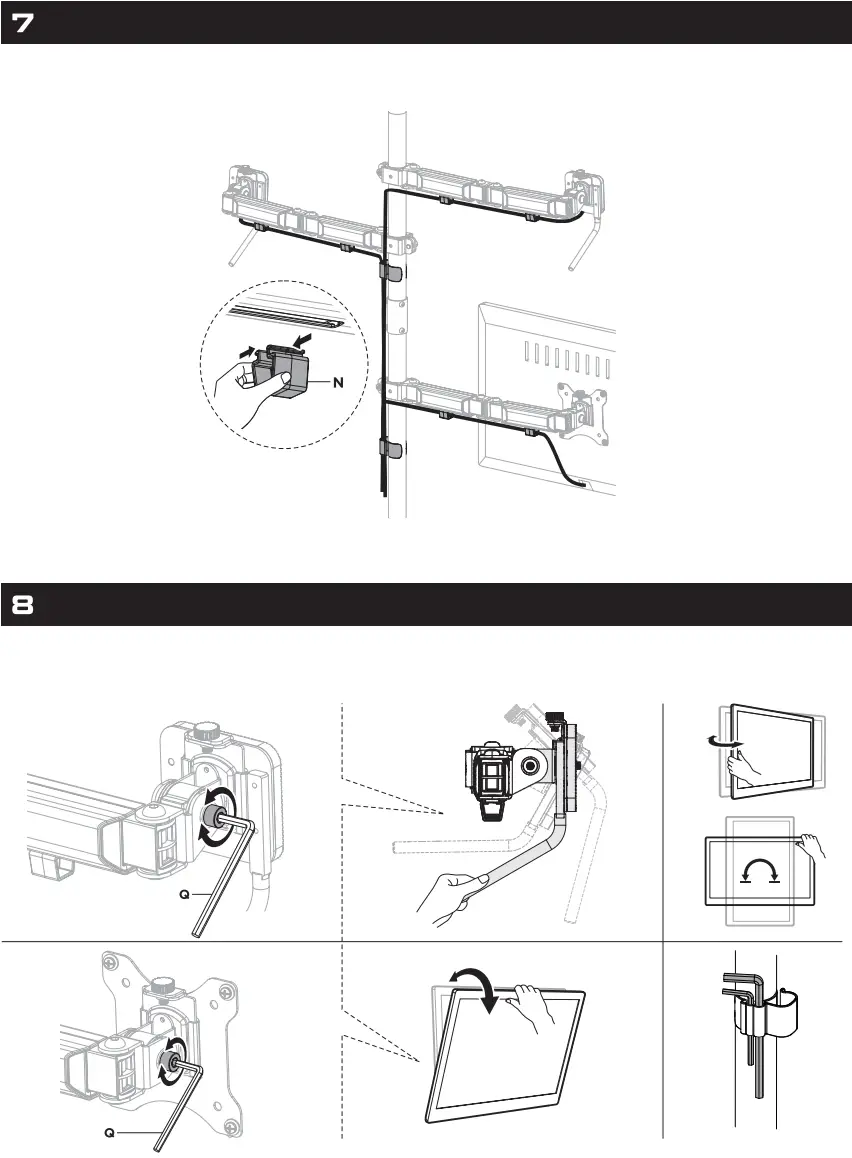 7

N

8

Q

Q