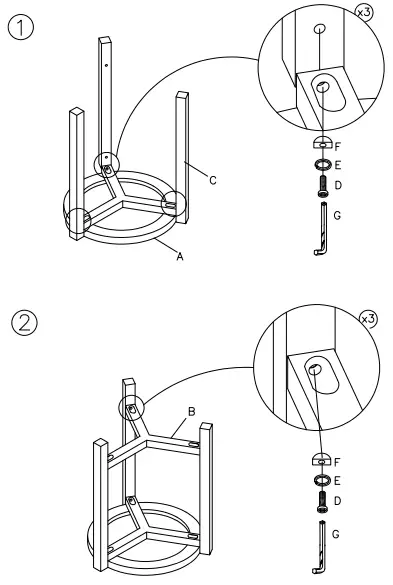 1

x3

C

A

F

E

D

G

2

x3

B

F

E

D

G