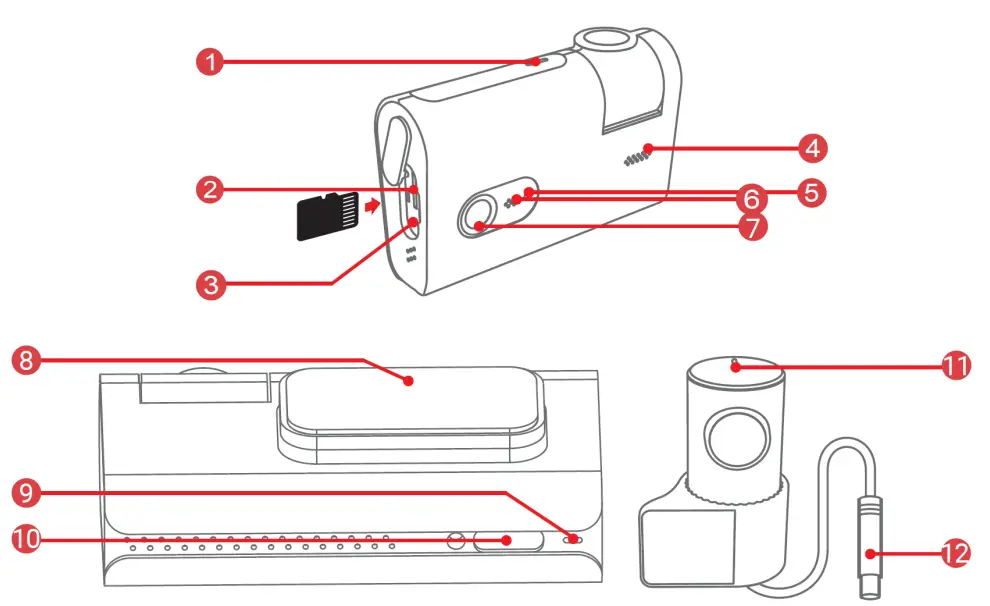 1
2
3
4
5
6
7
8
9
10
11
12