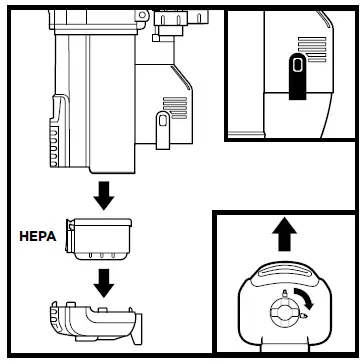 HEPA