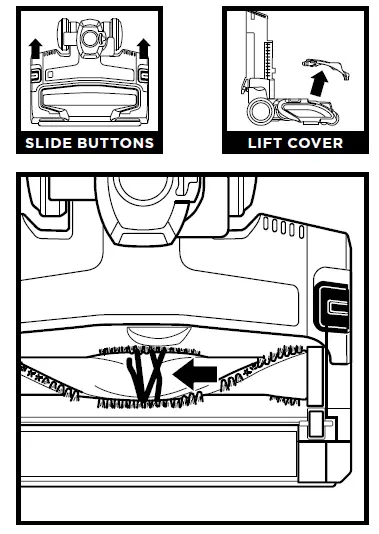 SLIDE BUTTONS

LIFT COVER