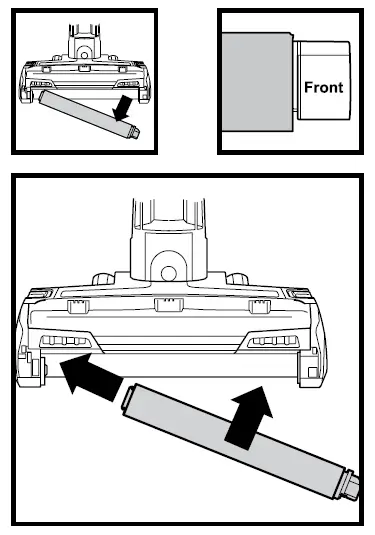 Front