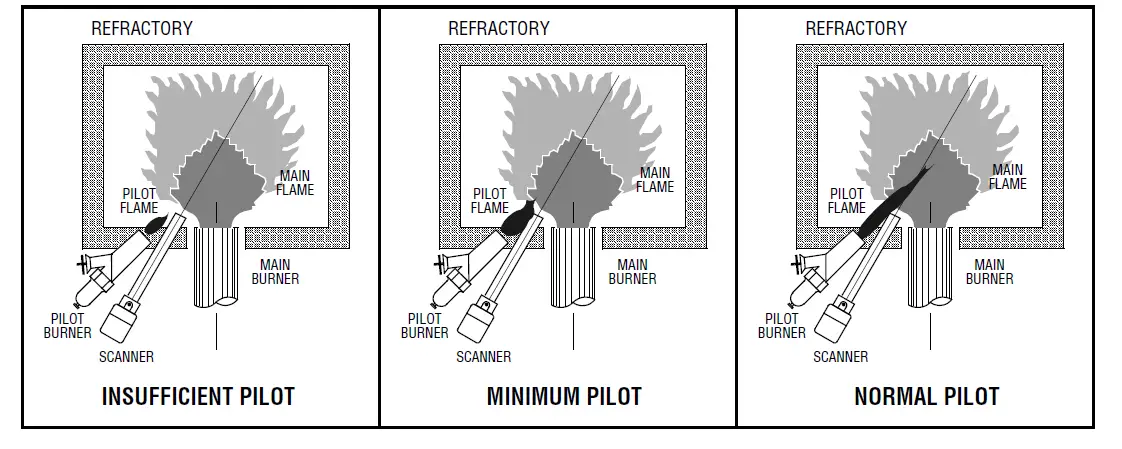 REFRACTORY

PILOT FLAME

MAIN FLAME

MAIN BURNER

PILOT BURNER

SCANNER

INSUFFICIENT PILOT

REFRACTORY

PILOT FLAME

MAIN FLAME

MAIN BURNER

PILOT BURNER

SCANNER

MINIMUM PILOT

REFRACTORY

PILOT FLAME

MAIN FLAME

MAIN BURNER

PILOT BURNER

SCANNER

NORMAL PILOT