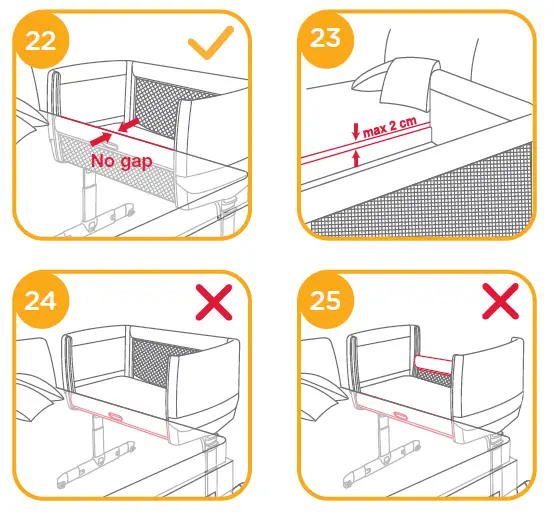 22

No gap

23

max 2 cm

24

25