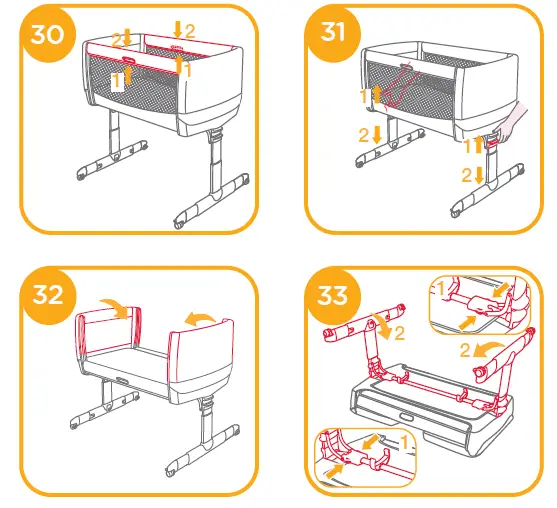 30
2
2
1
1

31
1
2
1
2

32

33
1
2
2
1