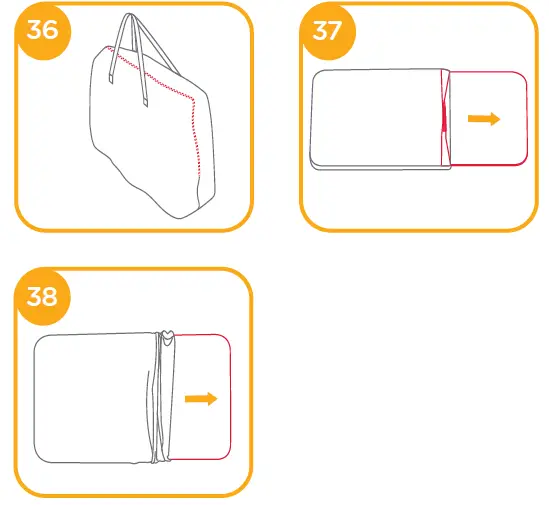 36

37

38