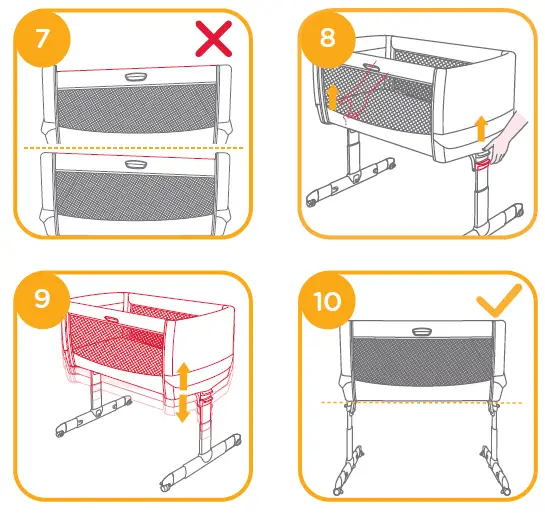 7

8

9

10