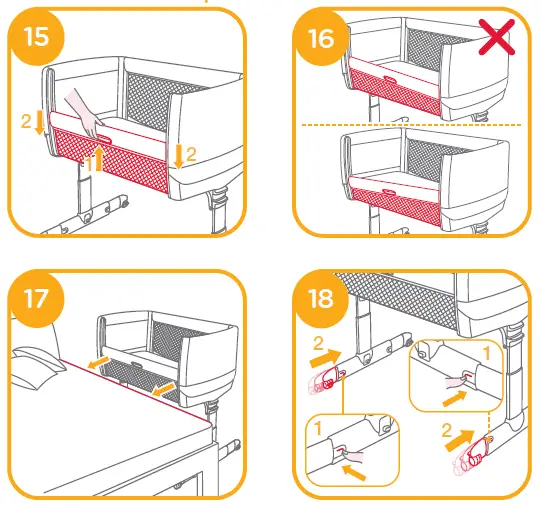 15

2

1

2

16

17

18

2

1

1

2