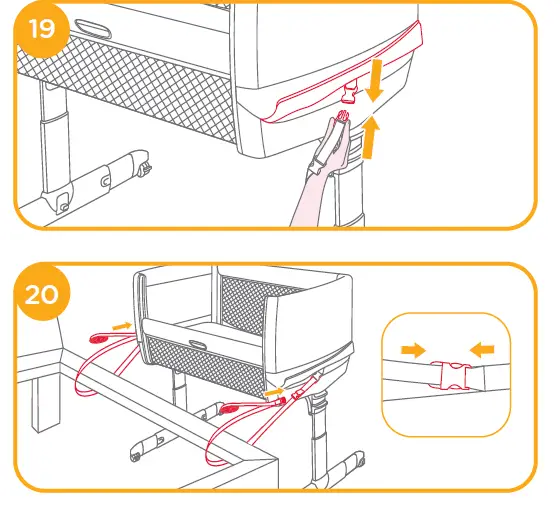 19

20