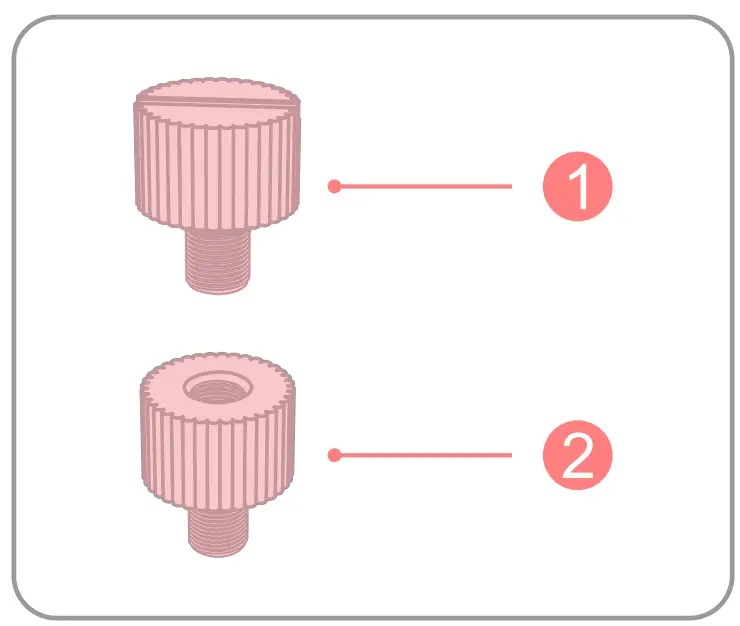 1

2