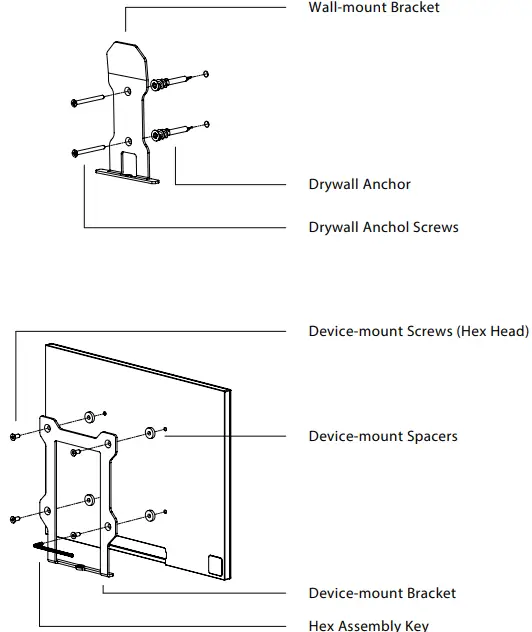 Wall-mount Bracket

Drywall Anchor

Drywall Anchol Screws

Device-mount Screws (Hex Head)

Device-mount Spacers

Device-mount Bracket

Hex Assembly Key