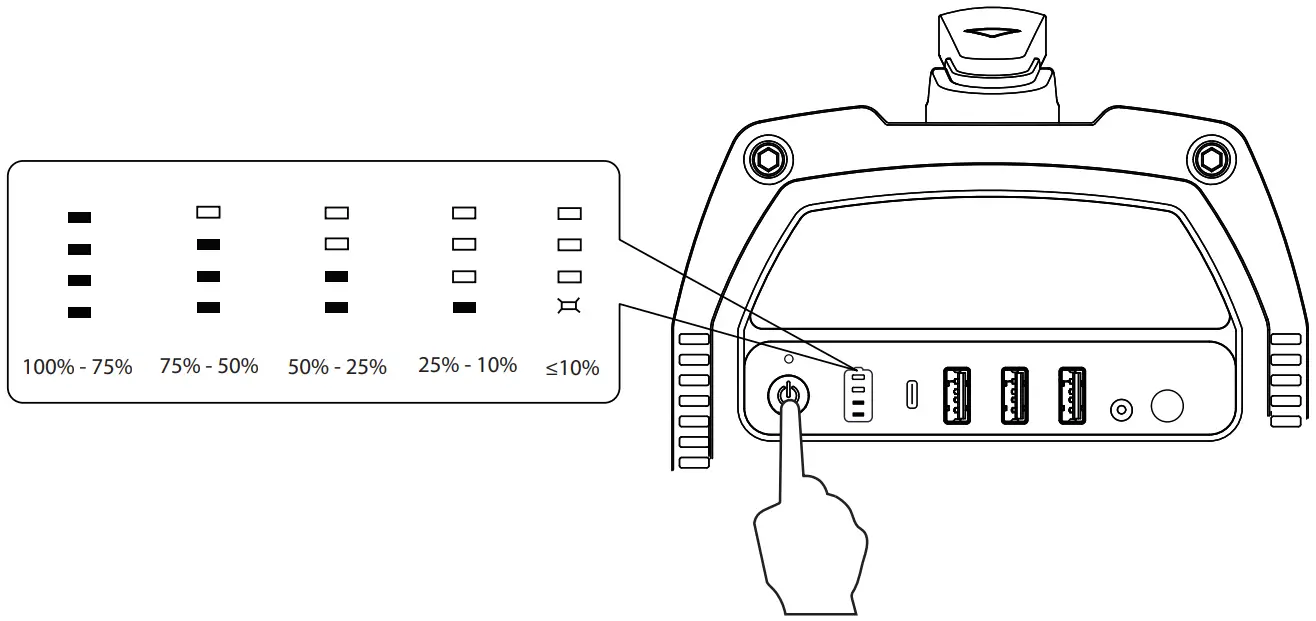 100% - 75%

75% - 50%

50% - 25%

25% - 10%

≤10%