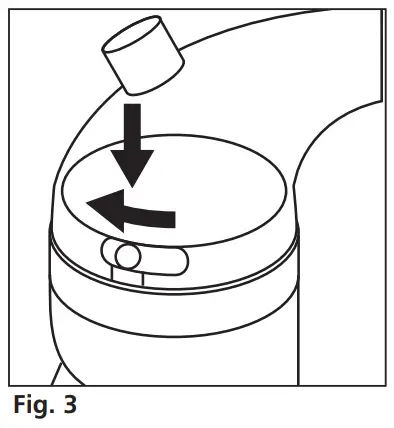 Fig. 3