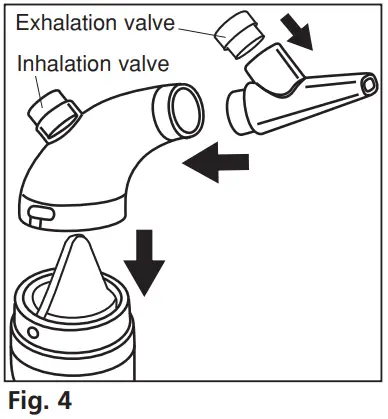 Exhalation valve
Inhalation valve

Fig. 4