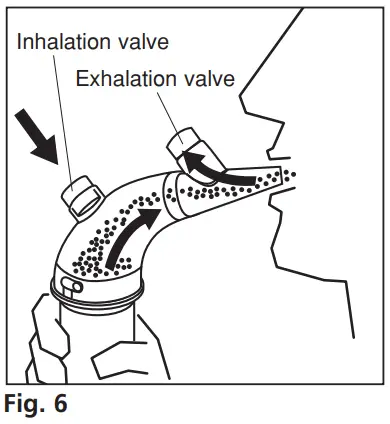 Inhalation valve

Exhalation valve

Fig. 6