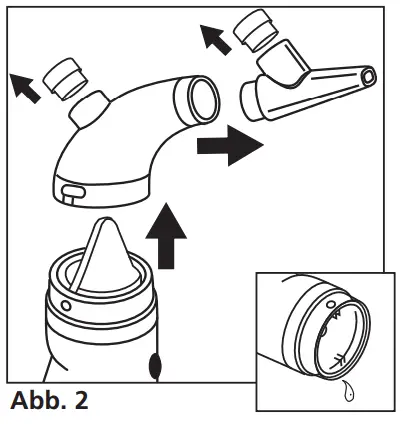 Abb. 2