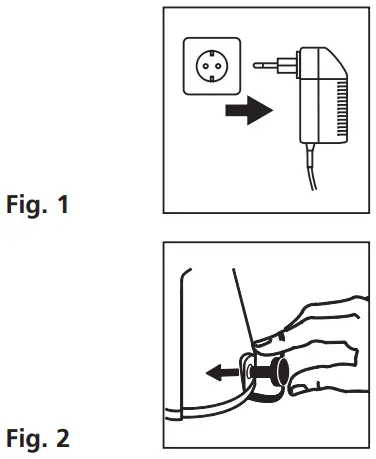 Fig. 1

Fig. 2