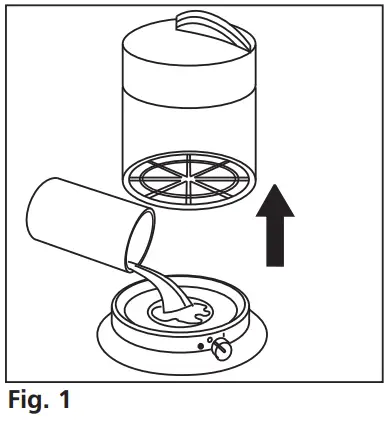 Fig. 1