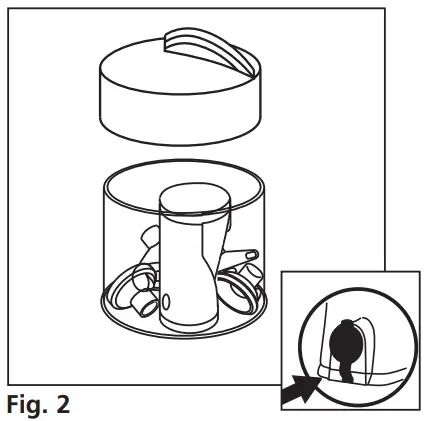 Fig. 2