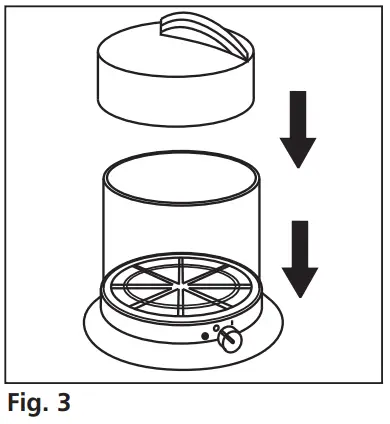 Fig. 3