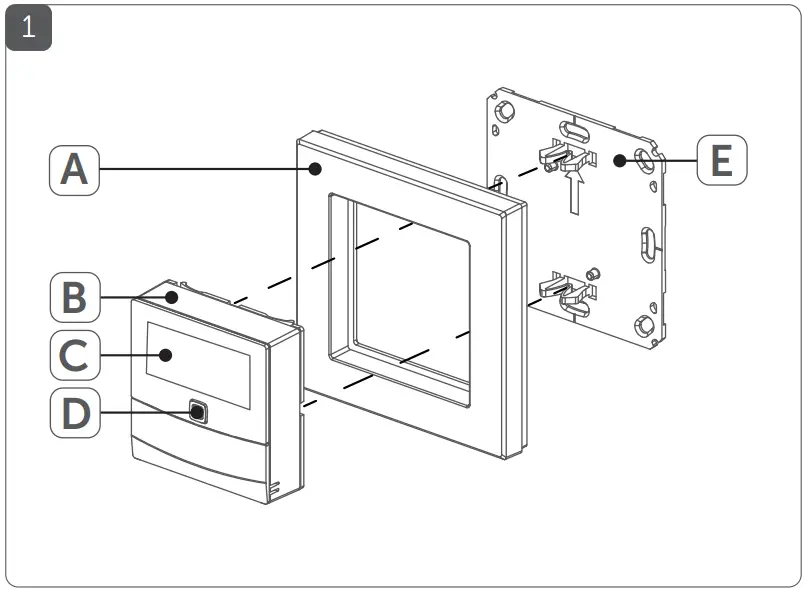 1

A

B

C

D

E