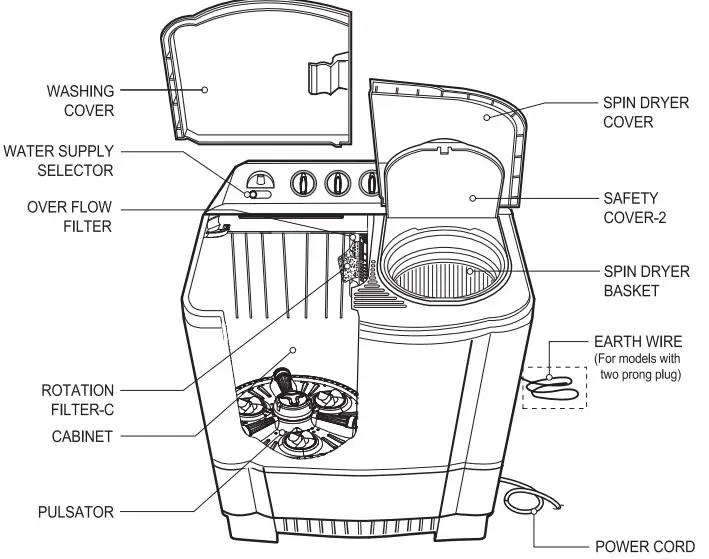 WASHING COVER

WATER SUPPLY SELECTOR

OVER FLOW FILTER

ROTATION FILTER-C

CABINET

PULSATOR

SPIN DRYER COVER

SAFETY COVER-2

SPIN DRYER BASKET

EARTH WIRE
(For models with two prong plug)

POWER CORD