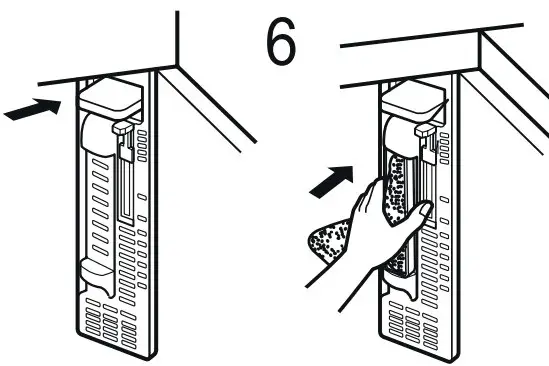 6