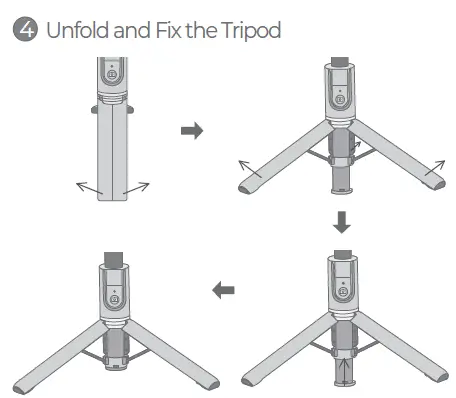 4 Unfold and Fix the Tripod