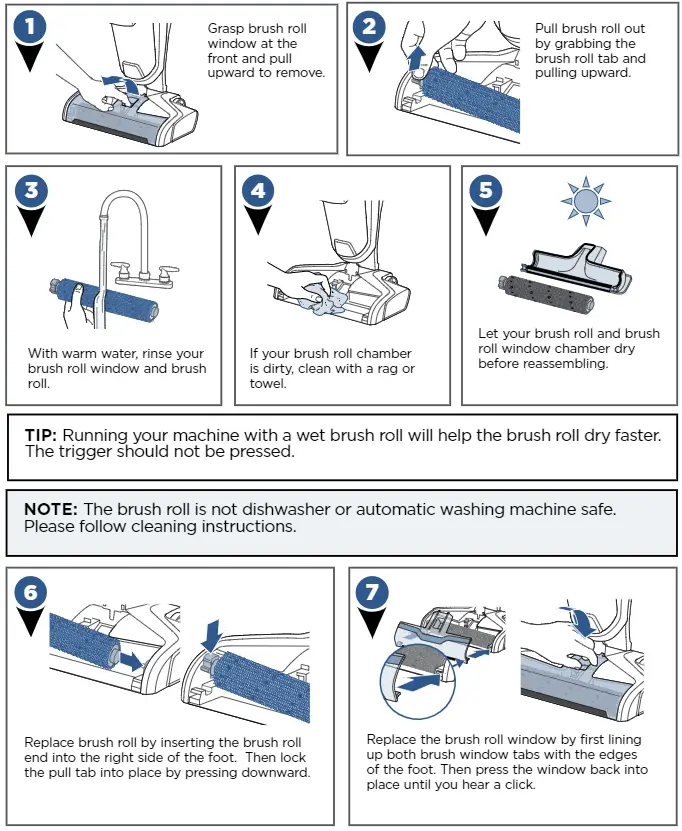 1

Grasp brush roll window at the front and pull upward to remove.

2

Pull brush roll out by grabbing the brush roll tab and pulling upward.

3

With warm water, rinse your brush roll window and brush roll.

4

If your brush roll chamber is dirty, clean with a rag or towel.

5

Let your brush roll and brush roll window chamber dry before reassembling.

TIP: Running your machine with a wet brush roll will help the brush roll dry faster. The trigger should not be pressed.

NOTE: The brush roll is not dishwasher or automatic washing machine safe. Please follow cleaning instructions.

6

Replace brush roll by inserting the brush roll end into the right side of the foot. Then lock the pull tab into place by pressing downward.

7

Replace the brush roll window by first lining up both brush window tabs with the edges of the foot. Then press the window back into place until you hear a click.