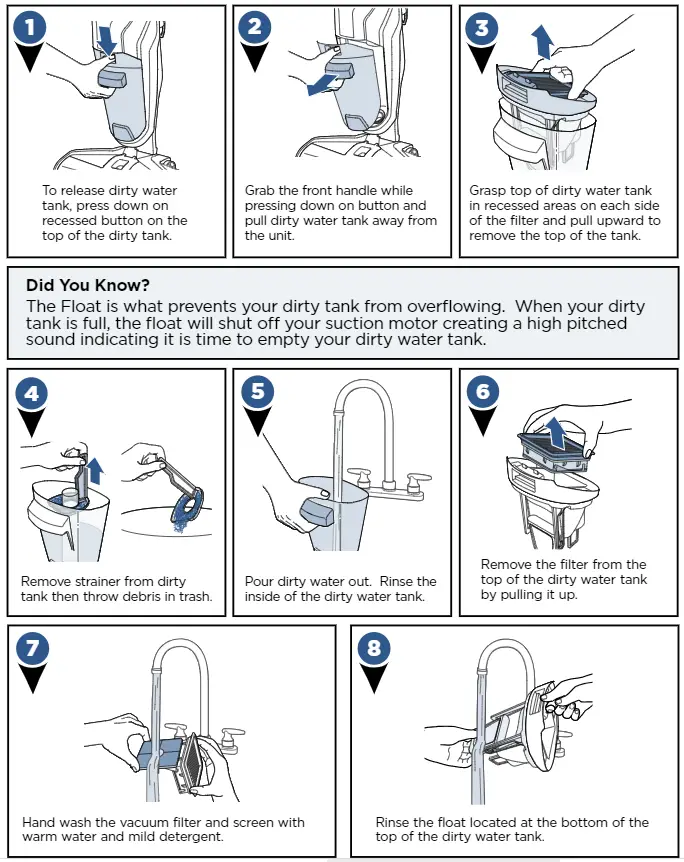 1

To release dirty water tank, press down on recessed button on the top of the dirty tank.

2

Grab the front handle while pressing down on button and pull dirty water tank away from the unit.

3

Grasp top of dirty water tank in recessed areas on each side of the filter and pull upward to remove the top of the tank.

Did You Know?
The Float is what prevents your dirty tank from overflowing. When your dirty tank is full, the float will shut off your suction motor creating a high pitched sound indicating it is time to empty your dirty water tank.

4

Remove strainer from dirty tank then throw debris in trash.

5

Pour dirty water out. Rinse the inside of the dirty water tank.

6

Remove the filter from the top of the dirty water tank by pulling it up.

7

Hand wash the vacuum filter and screen with warm water and mild detergent.

8

Rinse the float located at the bottom of the top of the dirty water tank.