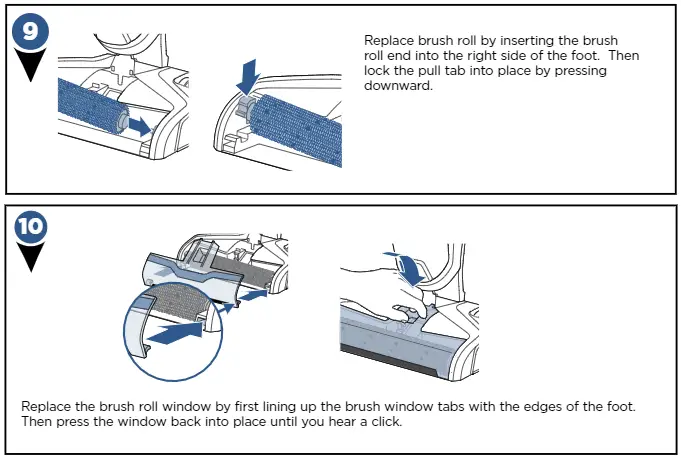 9

Replace brush roll by inserting the brush roll end into the right side of the foot. Then lock the pull tab into place by pressing downward.

10

Replace the brush roll window by first lining up the brush window tabs with the edges of the foot. Then press the window back into place until you hear a click.