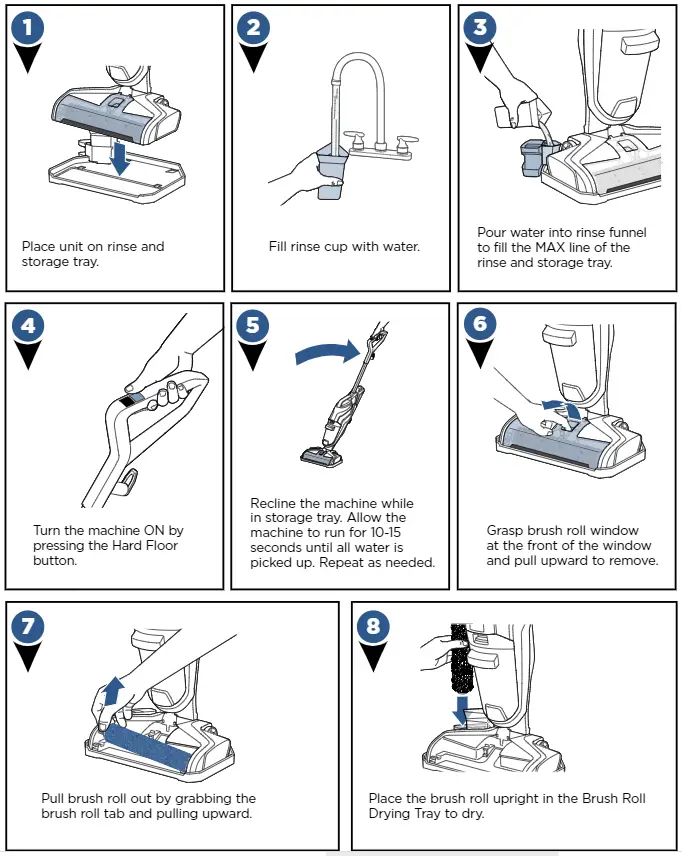 1

Place unit on rinse and storage tray.

2

Fill rinse cup with water.

3

Pour water into rinse funnel to fill the MAX line of the rinse and storage tray.

4

Turn the machine ON by pressing the Hard Floor button.

5

Recline the machine while in storage tray. Allow the machine to run for 10-15 seconds until all water is picked up. Repeat as needed.

6

Grasp brush roll window at the front of the window and pull upward to remove.

7

Pull brush roll out by grabbing the brush roll tab and pulling upward.

8

Place the brush roll upright in the Brush Roll Drying Tray to dry.